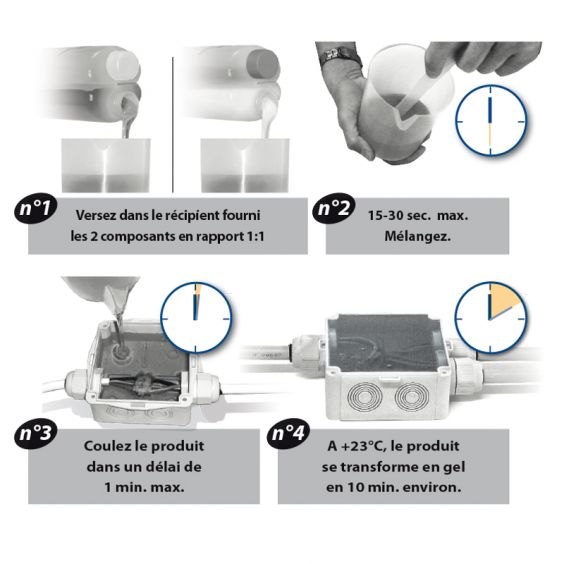 n°1
Versez dans le récipient fourni les 2 composants en rapport 1:1

n°2
15-30 sec. max.
Mélangez.

n°3
Coulez le produit dans un délai de 1 min. max.

n°4
A +23°C, le produit se transforme en gel en 10 min. environ.